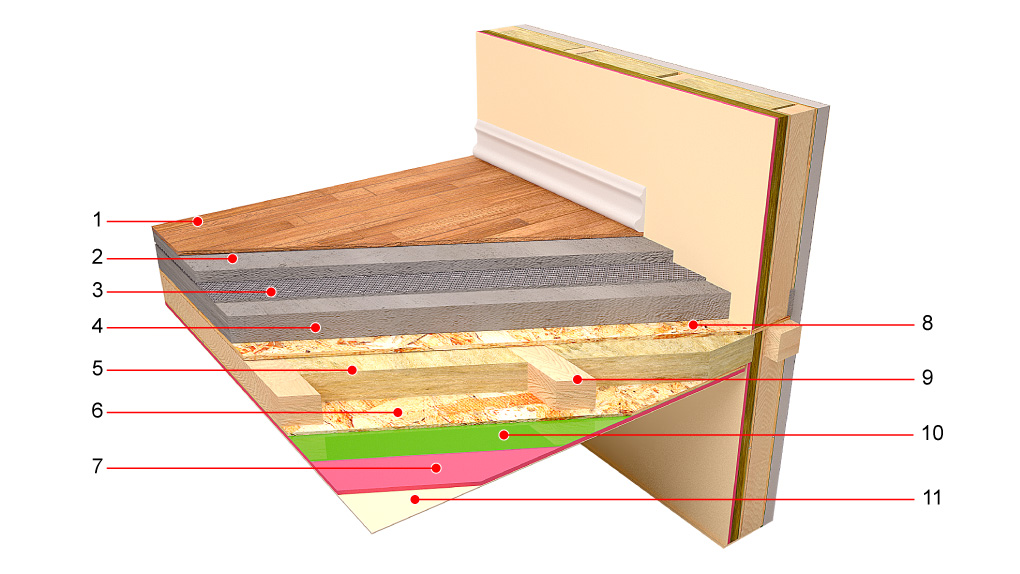 1
2
3
4
5
6
7
8
9
10
11